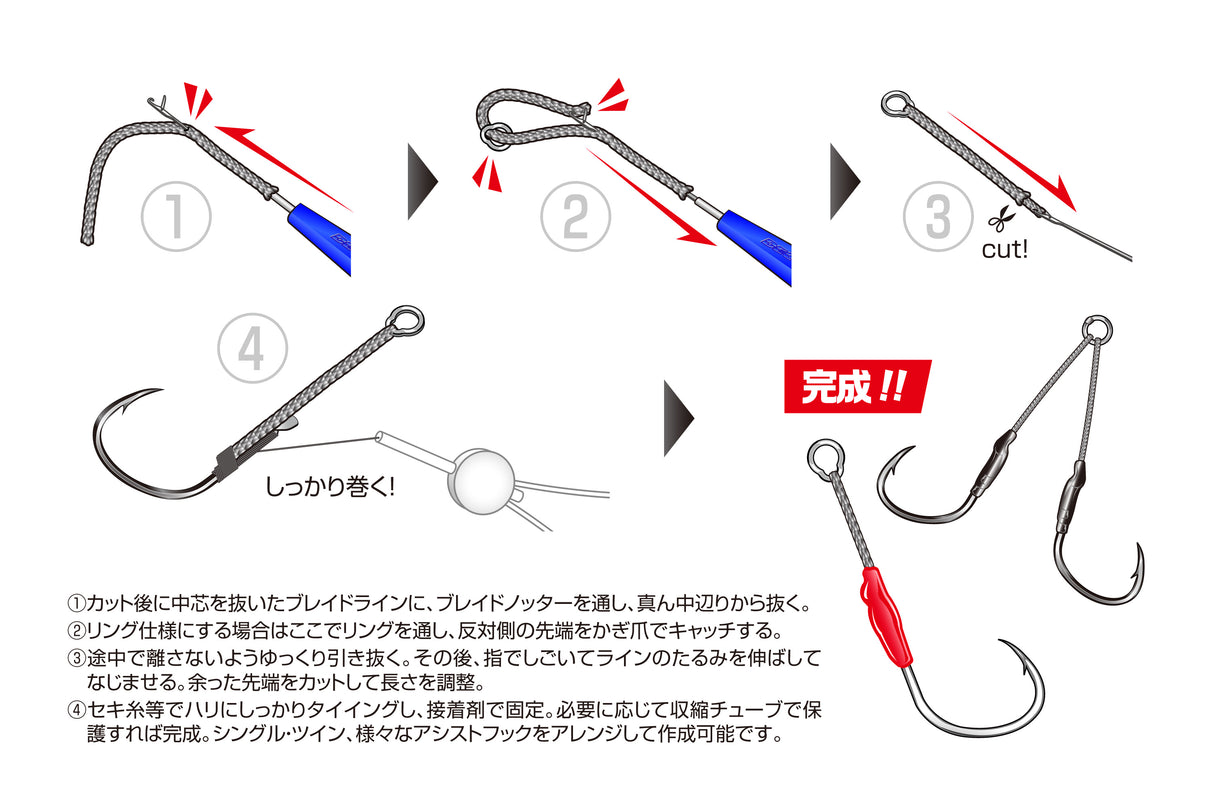 ①

②

③

cut!

④

しっかり巻く!

完成!!

①カット後に中芯を抜いたブレイドラインに、ブレイドノッターを通し、真ん中辺りから抜く。
②リング仕様にする場合はここでリングを通し、反対側の先端をかぎ爪でキャッチする。
③途中で離さないようゆっくり引き抜く。その後、指でしごいてラインのたるみを伸ばしてなじませる。余った先端をカットして長さを調整。
④セキ糸等でハリにしっかりタイイングし、接着剤で固定。必要に応じて収縮チューブで保護すれば完成。シングル・ツイン、様々なアシストフックをアレンジして作成可能です。